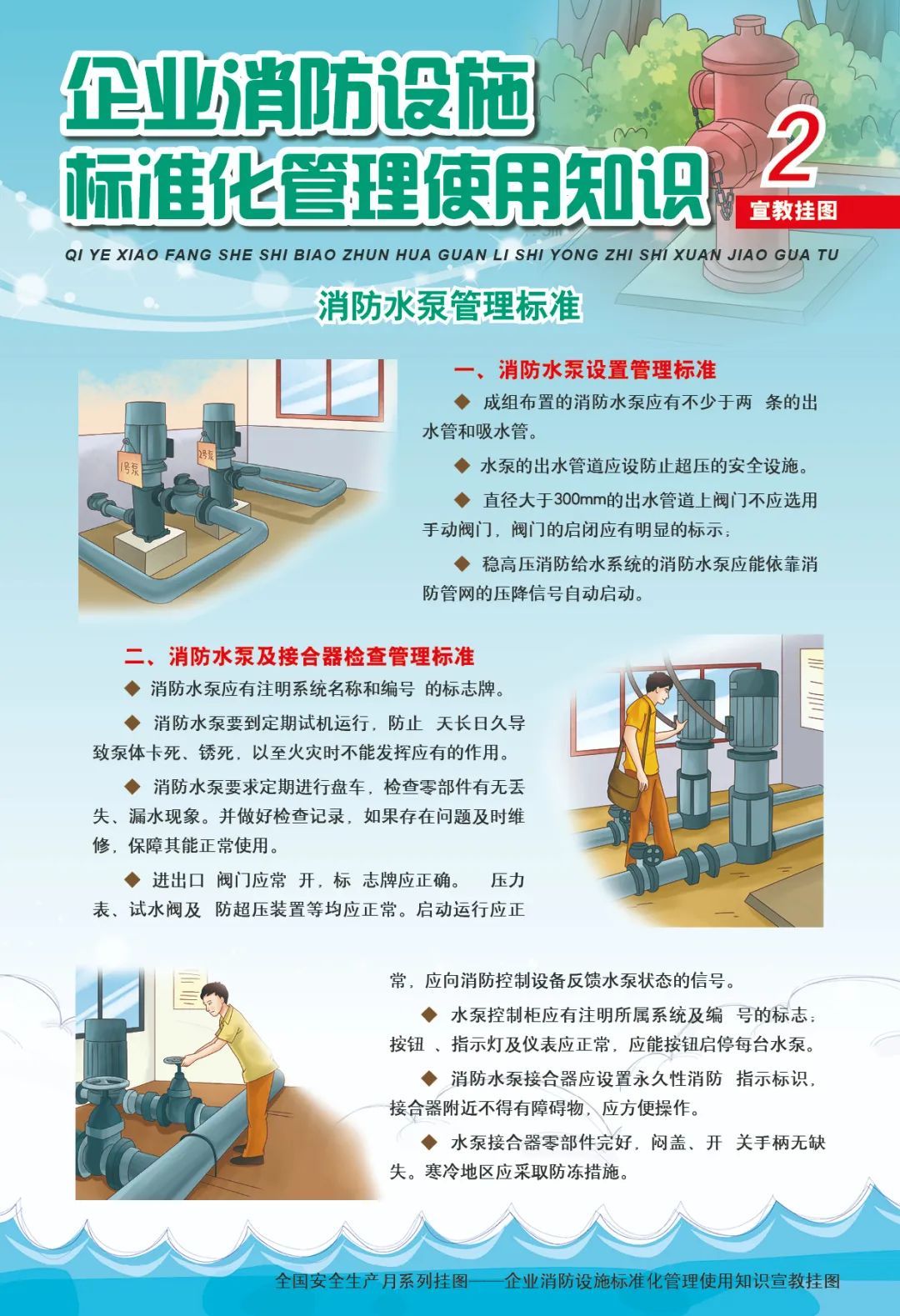 企业消防设施
标准化管理使用知识
2
宣教挂图
QI YE XIAO FANG SHE SHI BIAO ZHUN HUA GUAN LI SHI YONG ZHI SHI XUAN JIAO GUA TU

消防水泵管理标准

1号泵
2号泵

一、消防水泵设置管理标准

◆ 成组布置的消防水泵应有不少于两 条的出水管和吸水管。

◆ 水泵的出水管道应设防止超压的安全设施。

◆ 直径大于300mm的出水管道上阀门不应选用手动阀门，阀门的启闭应有明显的标示；

◆ 稳高压消防给水系统的消防水泵应能依靠消防管网的压降信号自动启动。

二、消防水泵及接合器检查管理标准

◆ 消防水泵应有注明系统名称和编号 的标志牌。

◆ 消防水泵要到定期试机运行，防止 天长日久导致泵体卡死、锈死，以至火灾时不能发挥应有的作用。

◆ 消防水泵要求定期进行盘车，检查零部件有无丢失、漏水现象。并做好检查记录，如果存在问题及时维修，保障其能正常使用。

◆ 进出口 阀门应常 开，标 志牌应正确。 压力表、试水阀及 防超压装置等均应正常。启动运行应正常，应向消防控制设备反馈水泵状态的信号。

◆ 水泵控制柜应有注明所属系统及编 号的标志；按钮 、指示灯及仪表应正常，应能按钮启停每台水泵。

◆ 消防水泵接合器应设置永久性消防 指示标识，接合器附近不得有障碍物，应方便操作。

◆ 水泵接合器零部件完好，闷盖、开 关手柄无缺失。寒冷地区应采取防冻措施。

全国安全生产月系列挂图——企业消防设施标准化管理使用知识宣教挂图