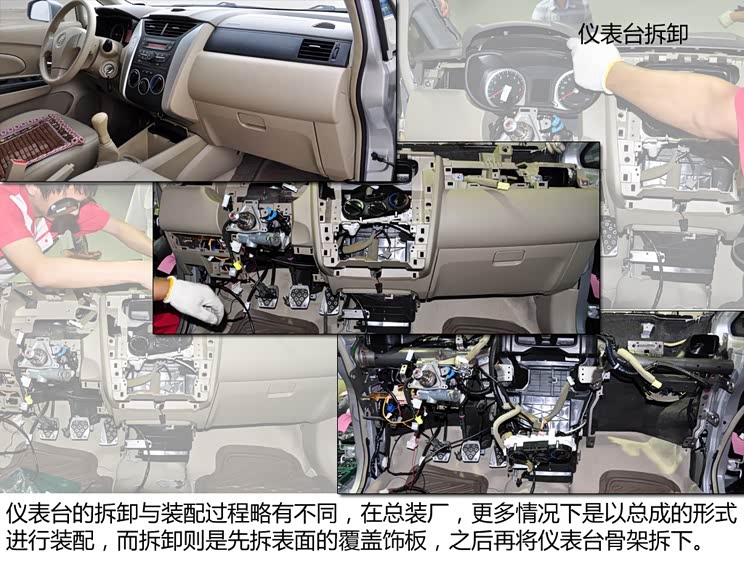 仪表台拆卸

仪表台的拆卸与装配过程略有不同，在总装厂，更多情况下是以总成的形式进行装配，而拆卸则是先拆表面的覆盖饰板，之后再将仪表台骨架拆下。