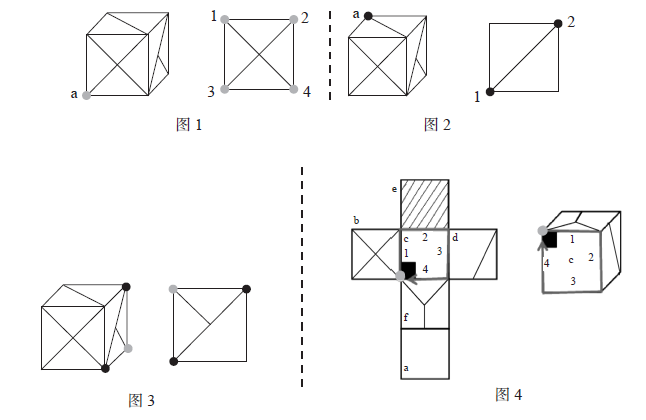 a
1
2
3
4
图 1
a
2
1
图 2
图 3
e
b
c 2
1 3
4
d
f
a
1
4 c 2
3
图 4