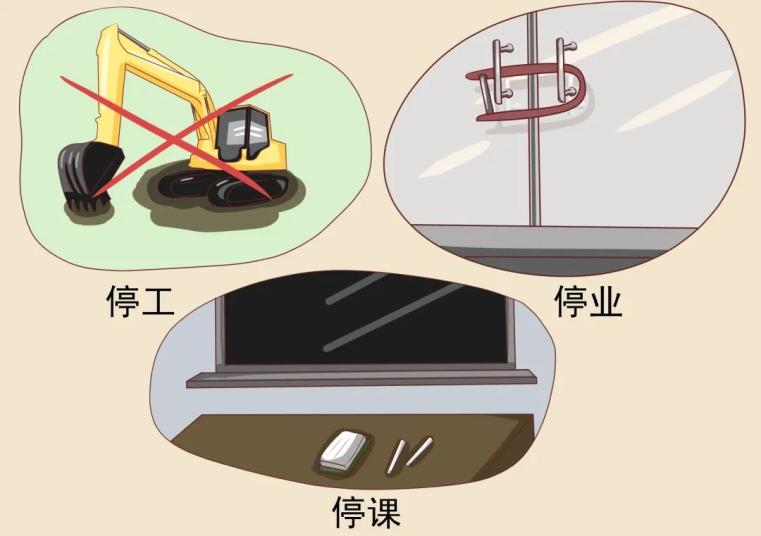 停工

停业

停课