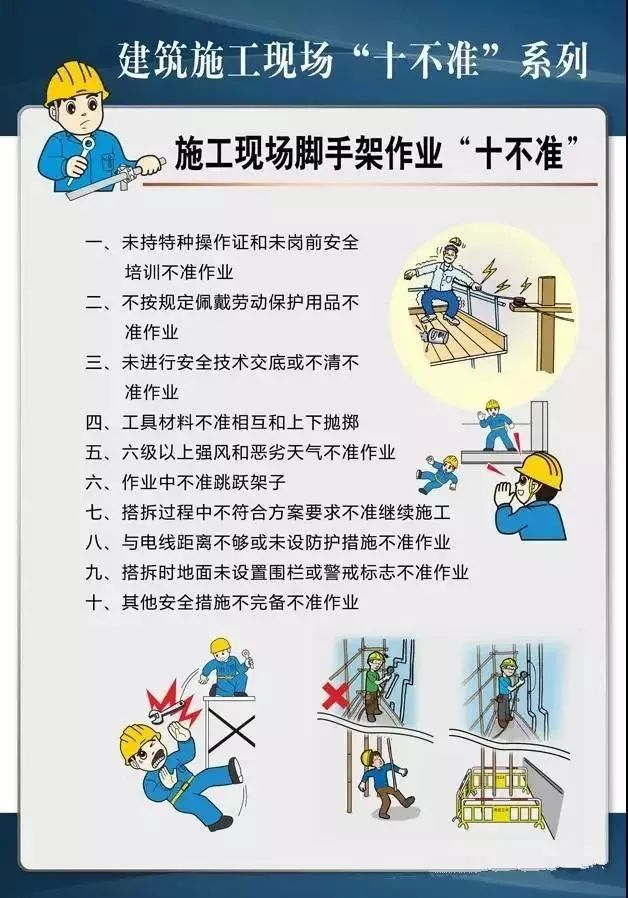 建筑施工现场“十不准”系列

施工现场脚手架作业“十不准”

一、未持特种操作证和未岗前安全培训不准作业
二、不按规定佩戴劳动保护用品不准作业
三、未进行安全技术交底或不清不准作业
四、工具材料不准相互和上下抛掷
五、六级以上强风和恶劣天气不准作业
六、作业中不准跳跃架子
七、搭拆过程中不符合方案要求不准继续施工
八、与电线距离不够或未设防护措施不准作业
九、搭拆时地面未设置围栏或警戒标志不准作业
十、其他安全措施不完备不准作业